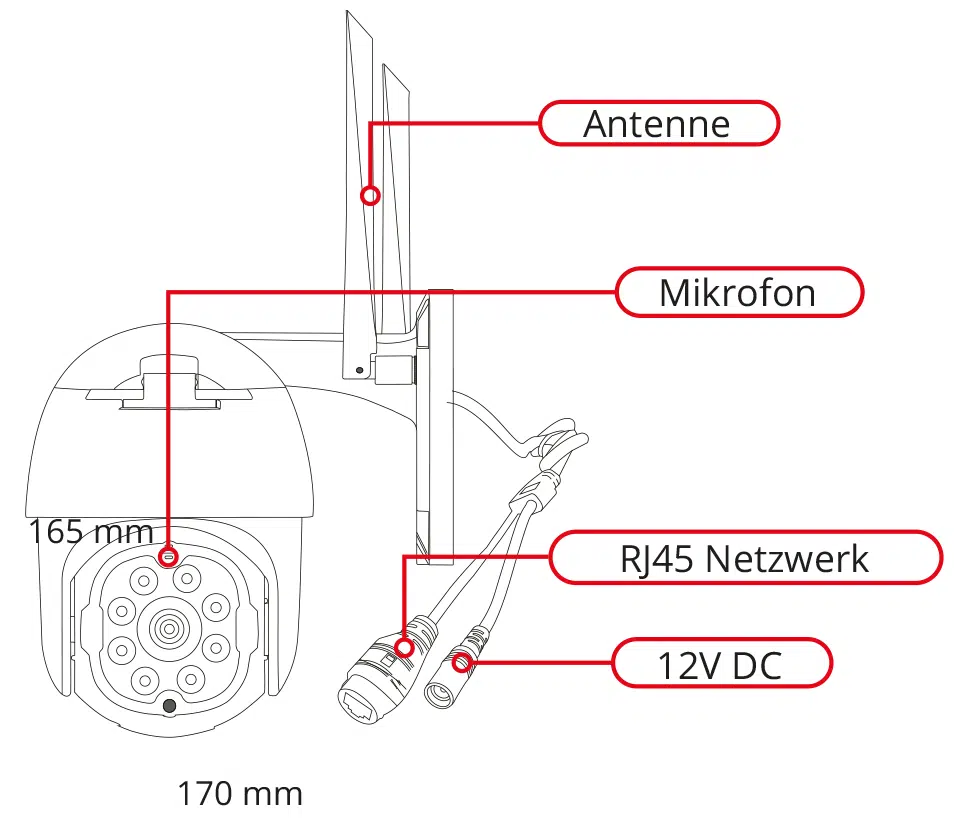 Antenne

Mikrofon

165 mm

RJ45 Netzwerk

12V DC

170 mm