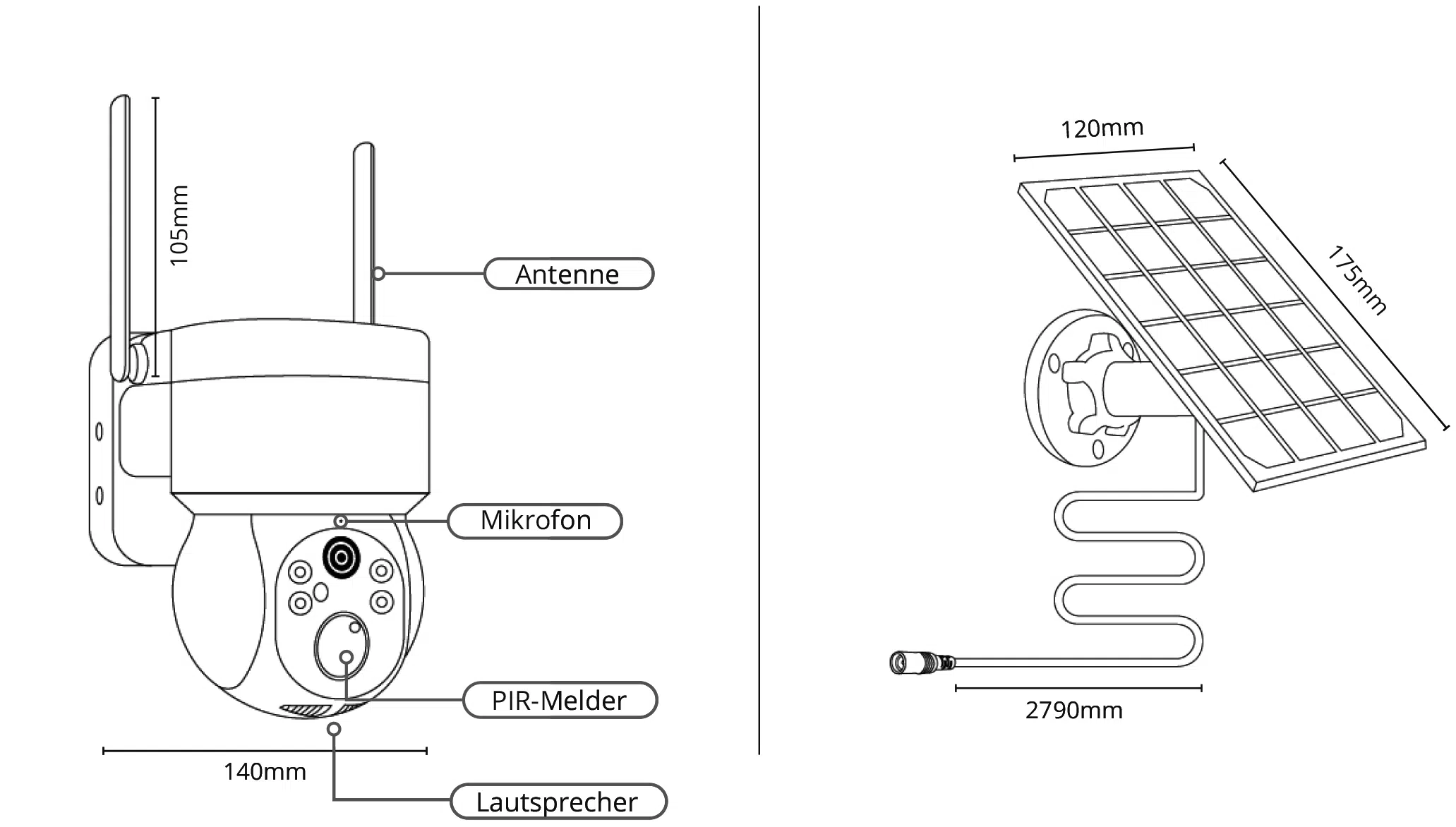 105mm

Antenne

Mikrofon

PIR-Melder

140mm

Lautsprecher

120mm

175mm

2790mm